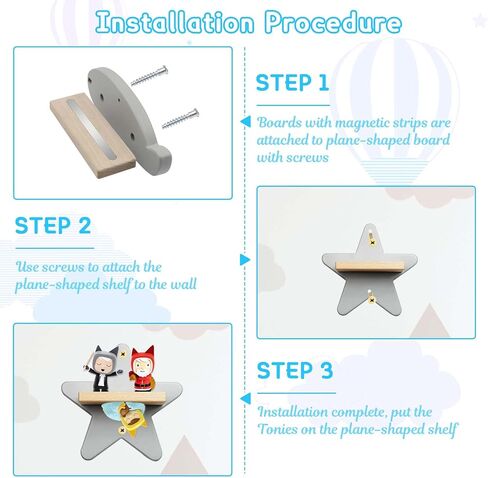 Installation Procedure

STEP 1

Boards with magnetic strips are attached to plane-shaped board with screws

STEP 2

Use screws to attach the plane-shaped shelf to the wall

STEP 3

Installation complete, put the Tonies on the plane-shaped shelf