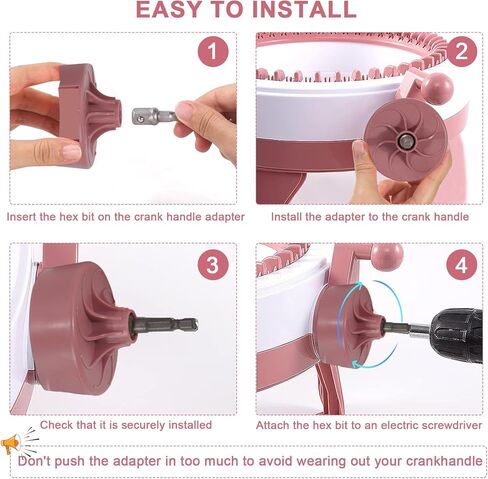 EASY TO INSTALL

1

Insert the hex bit on the crank handle adapter

2

Install the adapter to the crank handle

3

Check that it is securely installed

4

Attach the hex bit to an electric screwdriver

Don't push the adapter in too much to avoid wearing out your crankhandle