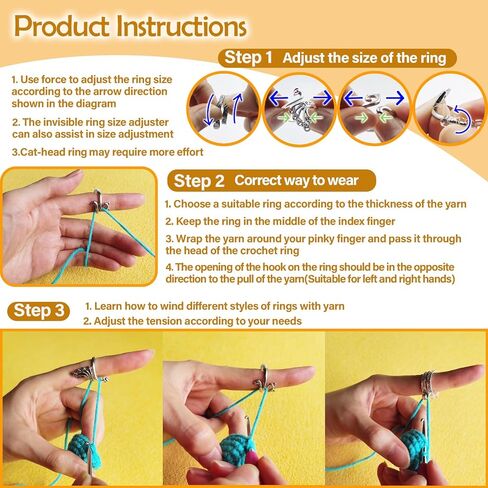 Product Instructions

Step 1 Adjust the size of the ring

1. Use force to adjust the ring size according to the arrow direction shown in the diagram

2. The invisible ring size adjuster can also assist in size adjustment

3.Cat-head ring may require more effort

Step 2 Correct way to wear

1. Choose a suitable ring according to the thickness of the yarn

2. Keep the ring in the middle of the index finger

3. Wrap the yarn around your pinky finger and pass it through the head of the crochet ring

4. The opening of the hook on the ring should be in the opposite direction to the pull of the yarn(Suitable for left and right hands)

Step 3

1. Learn how to wind different styles of rings with yarn

2. Adjust the tension according to your needs