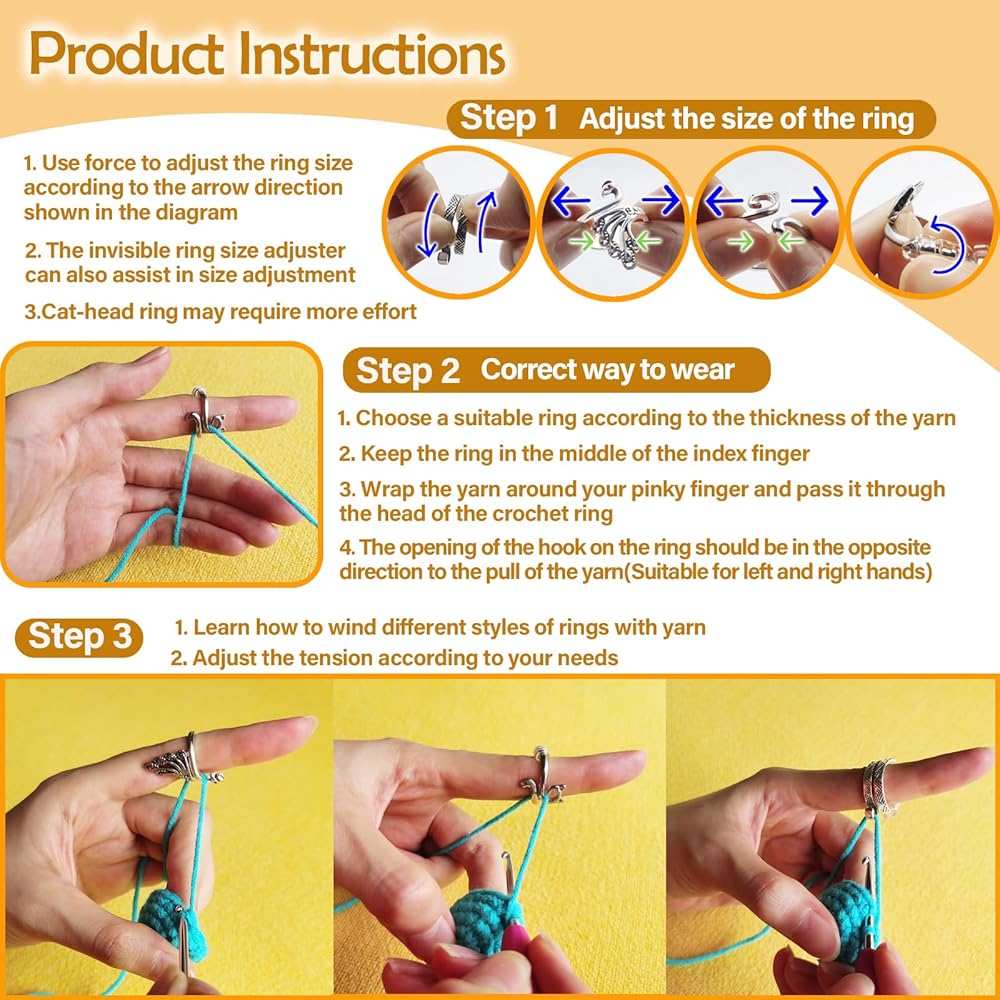 Product Instructions

Step 1 Adjust the size of the ring

1. Use force to adjust the ring size according to the arrow direction shown in the diagram

2. The invisible ring size adjuster can also assist in size adjustment

3.Cat-head ring may require more effort

Step 2 Correct way to wear

1. Choose a suitable ring according to the thickness of the yarn

2. Keep the ring in the middle of the index finger

3. Wrap the yarn around your pinky finger and pass it through the head of the crochet ring

4. The opening of the hook on the ring should be in the opposite direction to the pull of the yarn(Suitable for left and right hands)

Step 3

1. Learn how to wind different styles of rings with yarn

2. Adjust the tension according to your needs