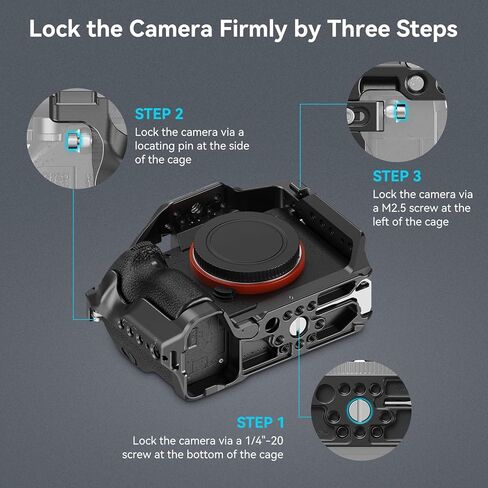 Lock the Camera Firmly by Three Steps

STEP 2
Lock the camera via a locating pin at the side of the cage

STEP 3
Lock the camera via a M2.5 screw at the left of the cage

STEP 1
Lock the camera via a 1/4"-20 screw at the bottom of the cage