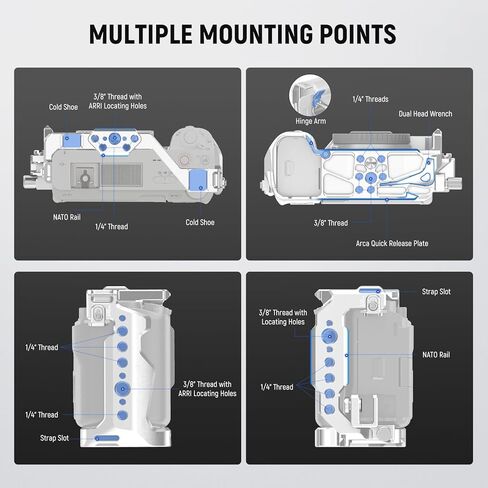 MULTIPLE MOUNTING POINTS

Cold Shoe

3/8" Thread with ARRI Locating Holes

NATO Rail

1/4" Thread

Cold Shoe

Hinge Arm

1/4" Threads

Dual Head Wrench

3/8" Thread

Arca Quick Release Plate

1/4" Thread

3/8" Thread with ARRI Locating Holes

1/4" Thread

Strap Slot

Strap Slot

3/8" Thread with Locating Holes

NATO Rail

1/4" Thread