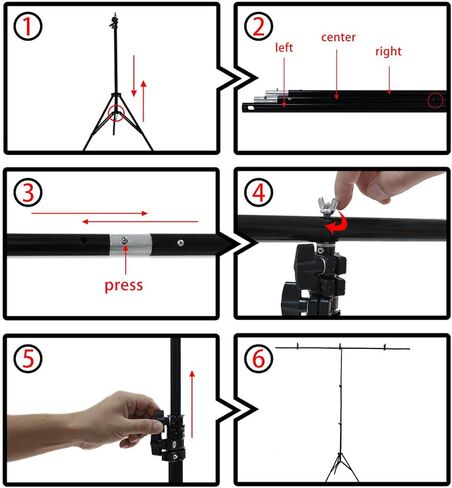 1

2

left

center

right

3

press

4

5

6