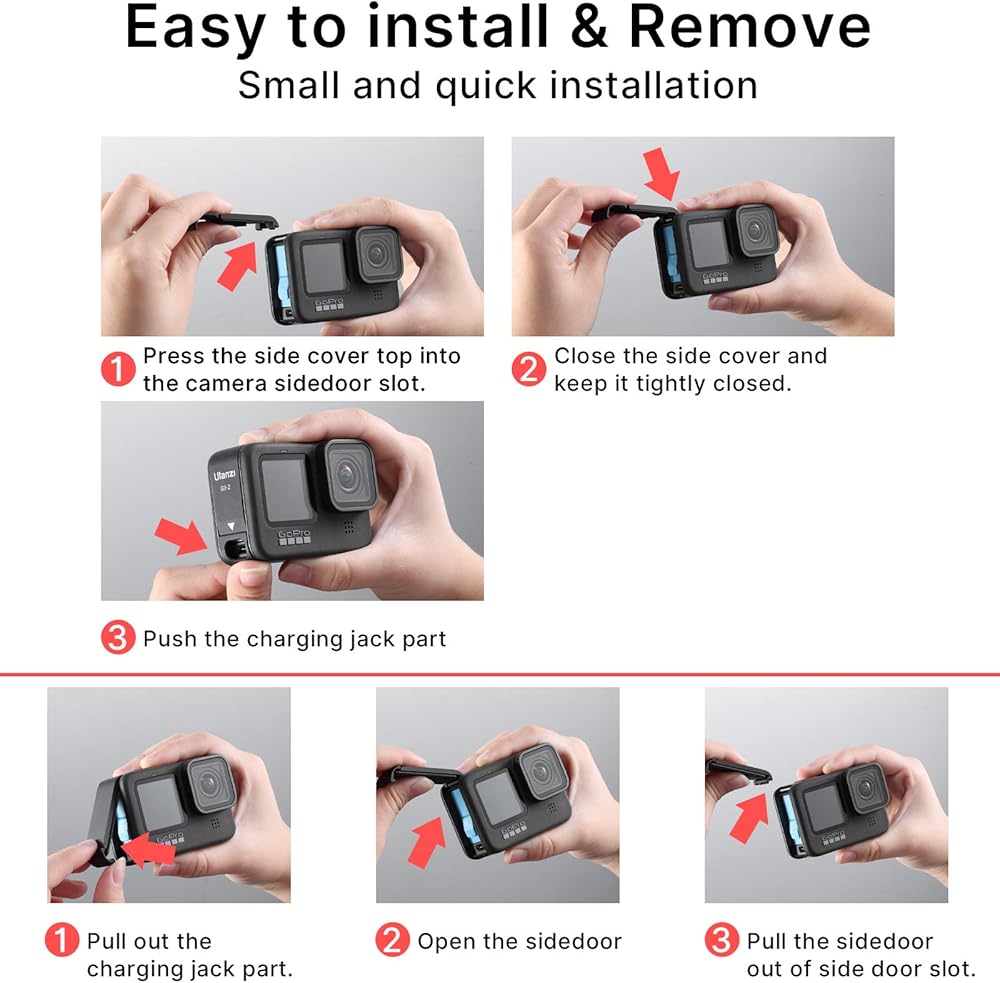 Easy to install & Remove
Small and quick installation

GoPro

1 Press the side cover top into the camera sidedoor slot.

GoPro

2 Close the side cover and keep it tightly closed.

Ulanzi
G9-2
GoPro

3 Push the charging jack part

GoPro

1 Pull out the charging jack part.

GoPro

2 Open the sidedoor

GoPro

3 Pull the sidedoor out of side door slot.