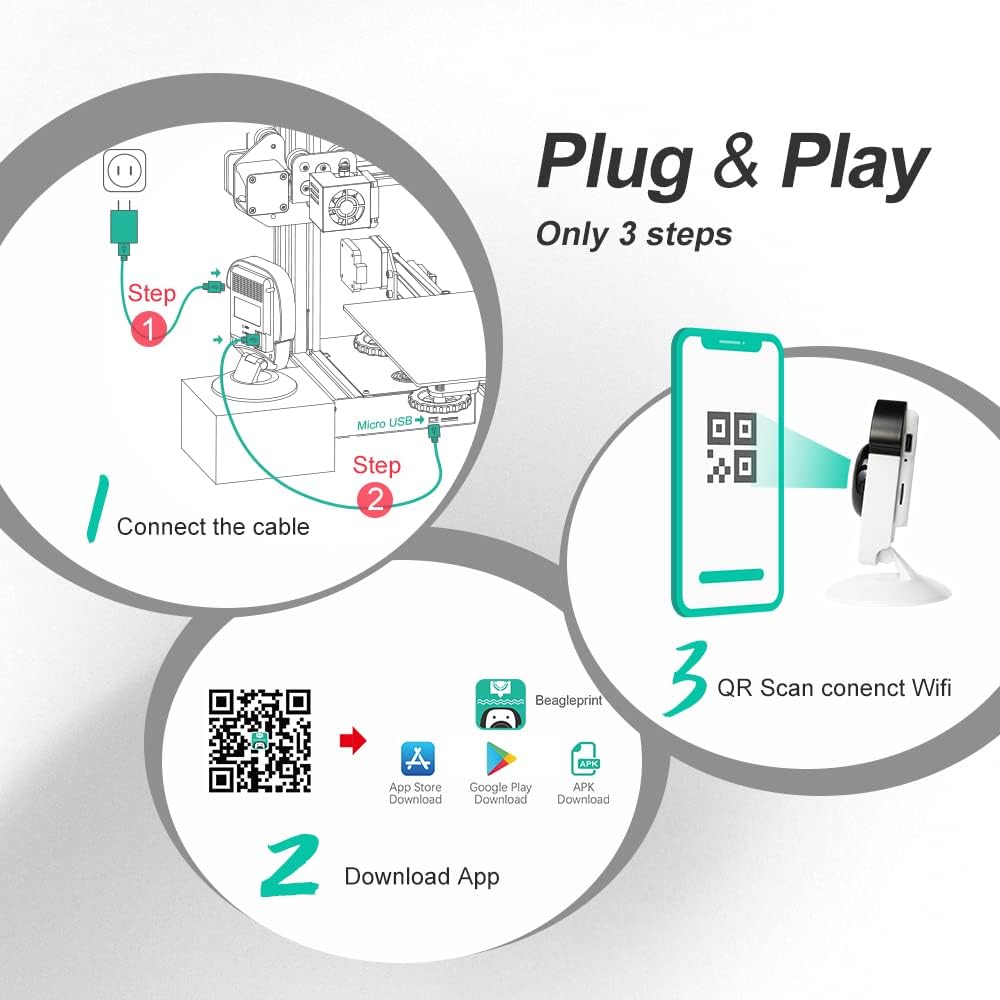 Plug & Play
Only 3 steps

Step
1

Micro USB

Step
2

1 Connect the cable

Beagleprint

App Store Download

Google Play Download

APK
APK Download

2 Download App

3 QR Scan conenct Wifi