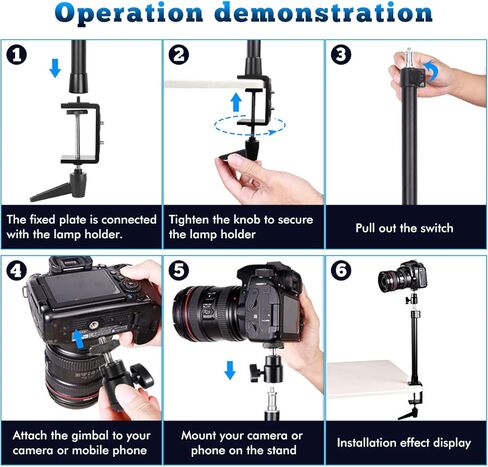 Operation demonstration

1

The fixed plate is connected with the lamp holder.

2

Tighten the knob to secure the lamp holder

3

Pull out the switch

4

Attach the gimbal to your camera or mobile phone

5

Mount your camera or phone on the stand

6

Installation effect display