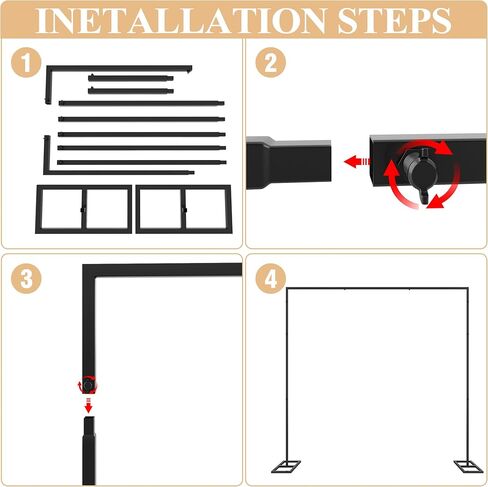 INETALLATION STEPS

1

2

3

4