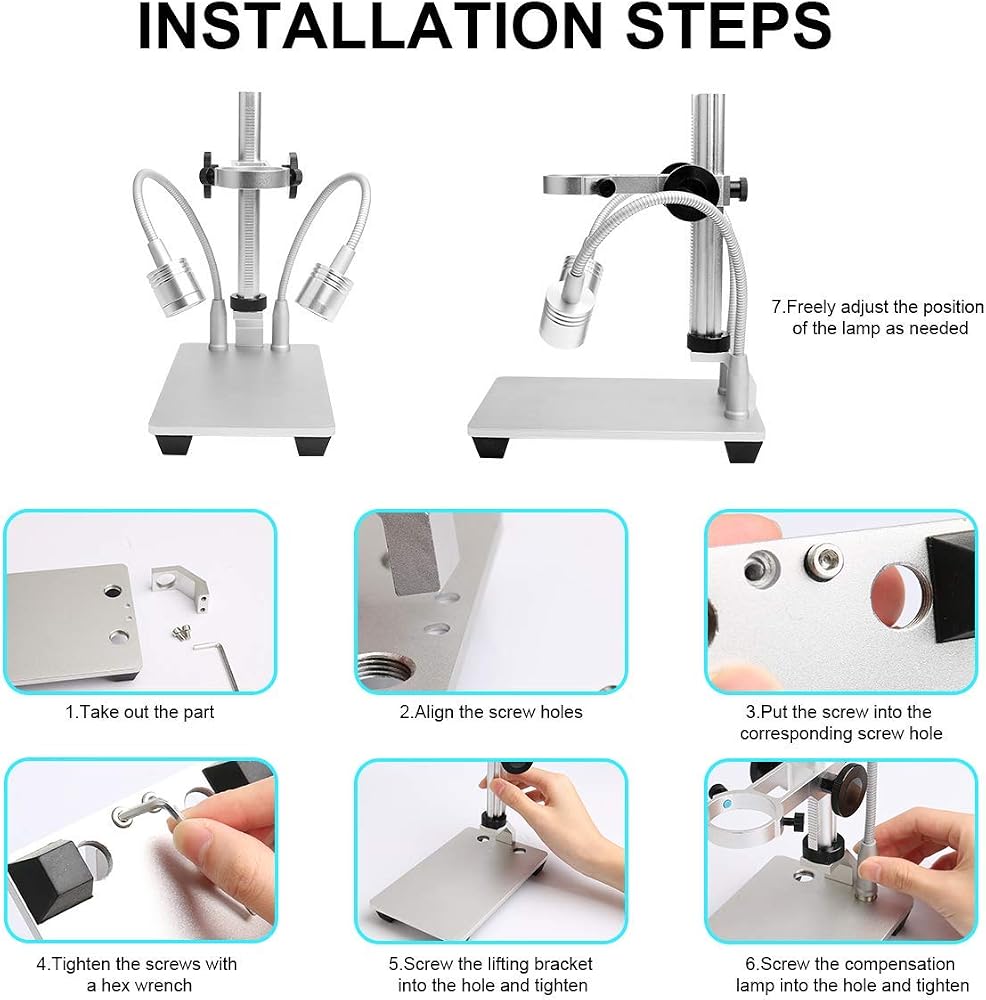 INSTALLATION STEPS

7.Freely adjust the position of the lamp as needed

1.Take out the part

2.Align the screw holes

3.Put the screw into the corresponding screw hole

4.Tighten the screws with a hex wrench

5.Screw the lifting bracket into the hole and tighten

6.Screw the compensation lamp into the hole and tighten