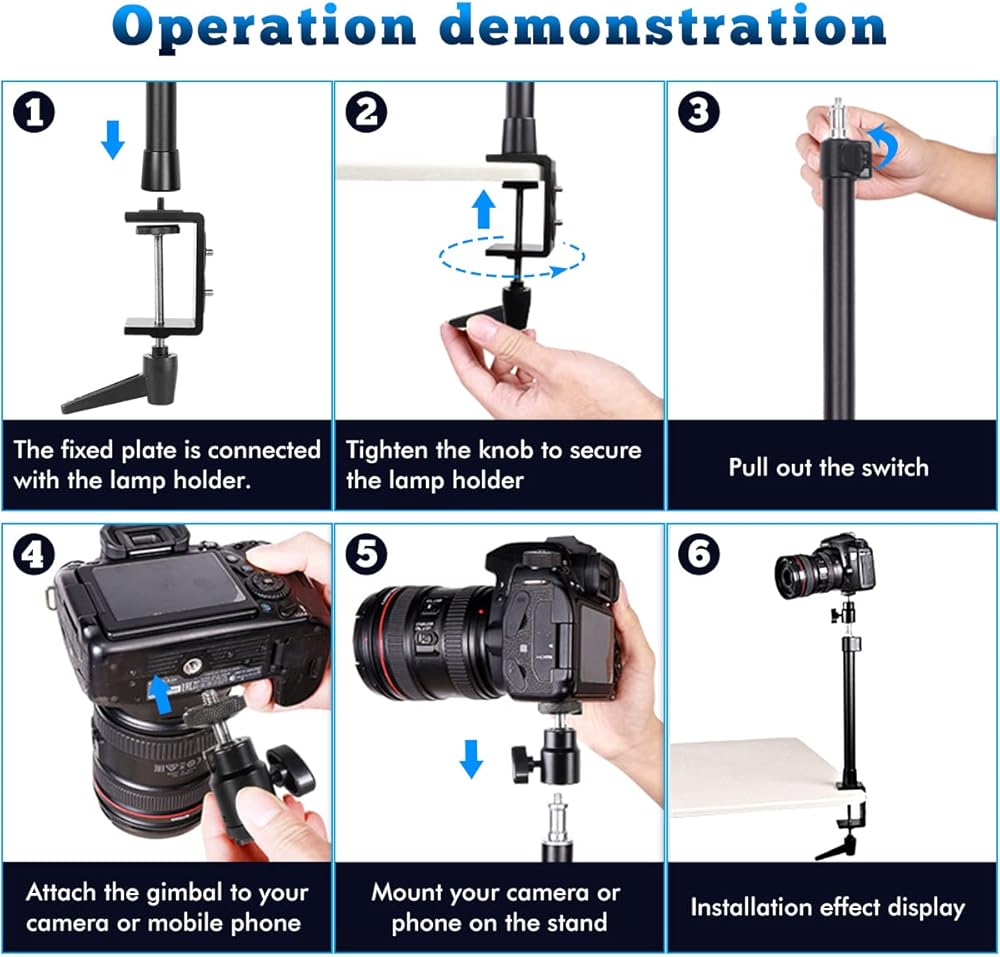 Operation demonstration

1
The fixed plate is connected with the lamp holder.

2
Tighten the knob to secure the lamp holder

3
Pull out the switch

4
Attach the gimbal to your camera or mobile phone

5
Mount your camera or phone on the stand

6
Installation effect display