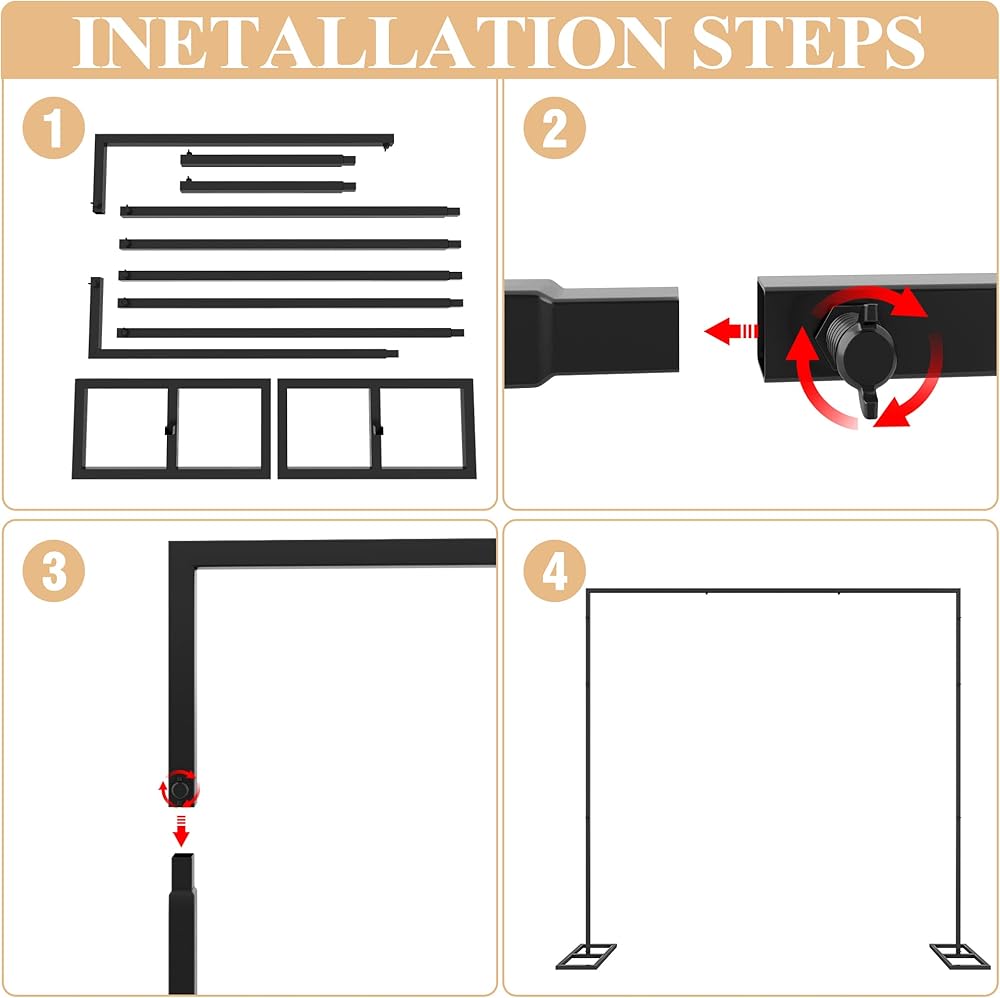 INETALLATION STEPS

1

2

3

4