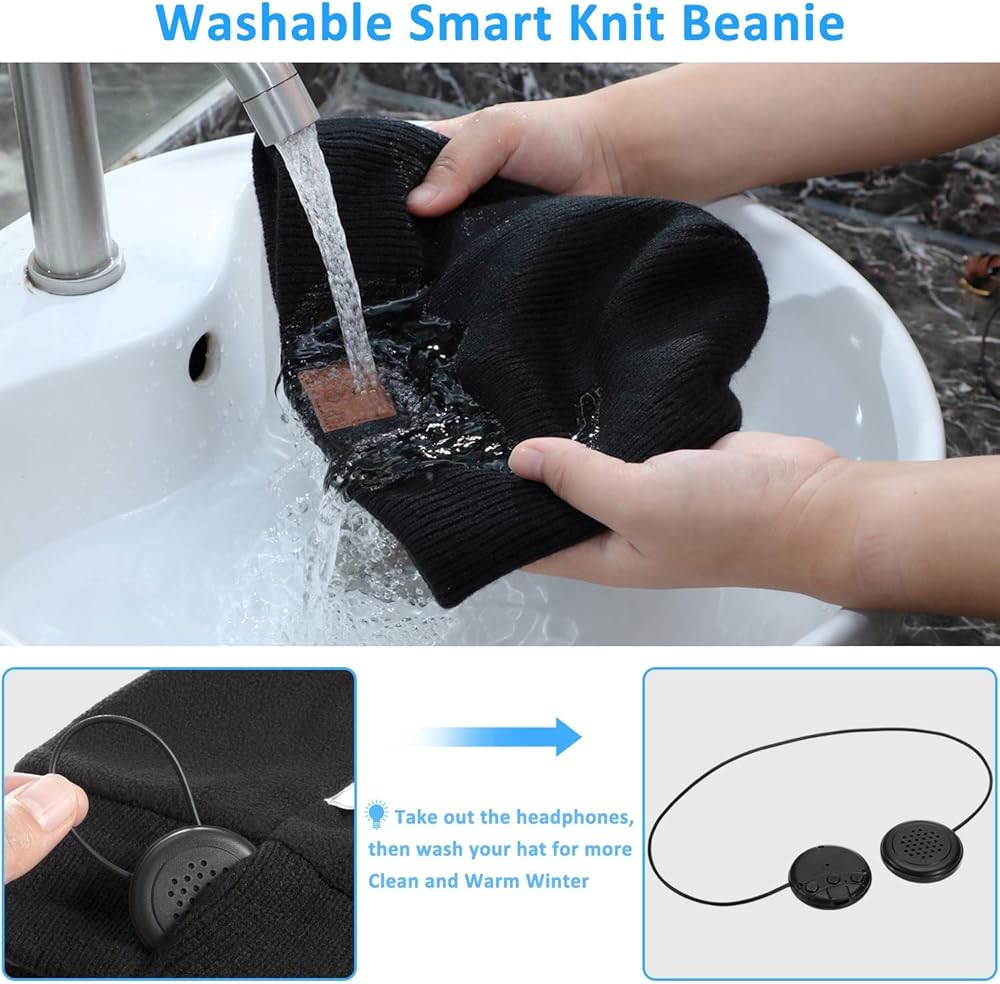 Washable Smart Knit Beanie

Take out the headphones, then wash your hat for more Clean and Warm Winter