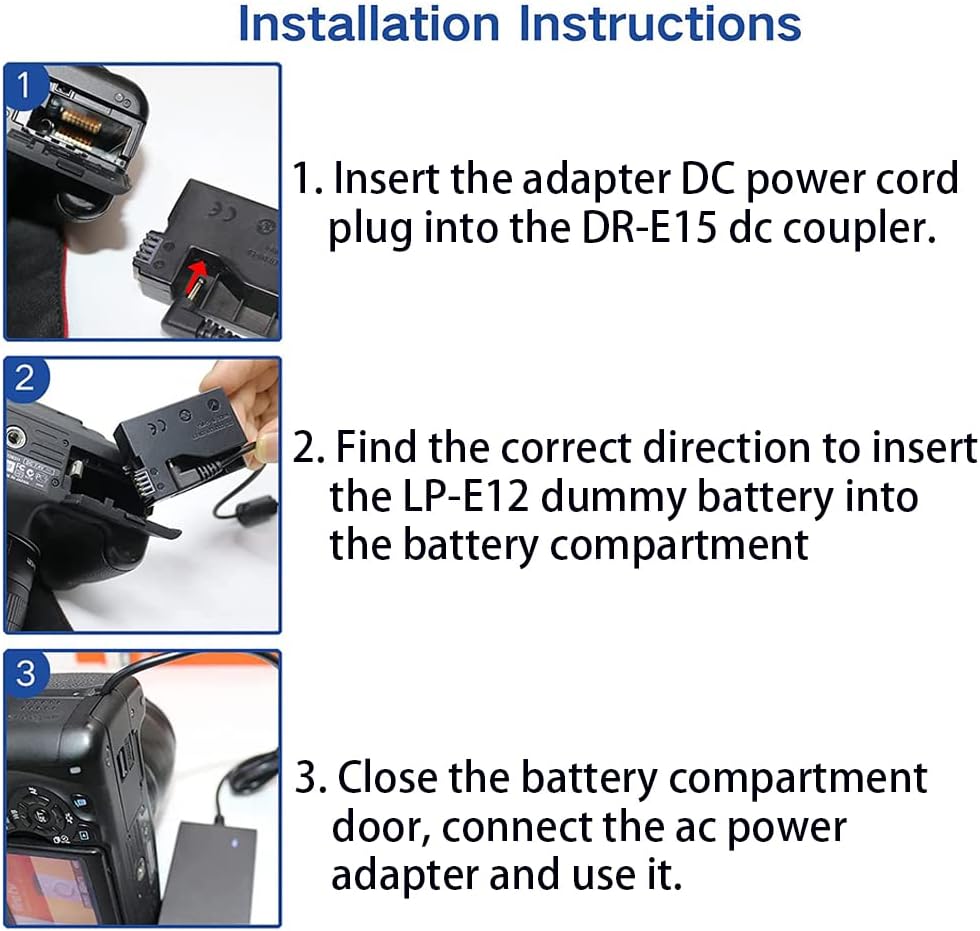 Installation Instructions

1

1. Insert the adapter DC power cord plug into the DR-E15 dc coupler.

2

2. Find the correct direction to insert the LP-E12 dummy battery into the battery compartment

3

3. Close the battery compartment door, connect the ac power adapter and use it.