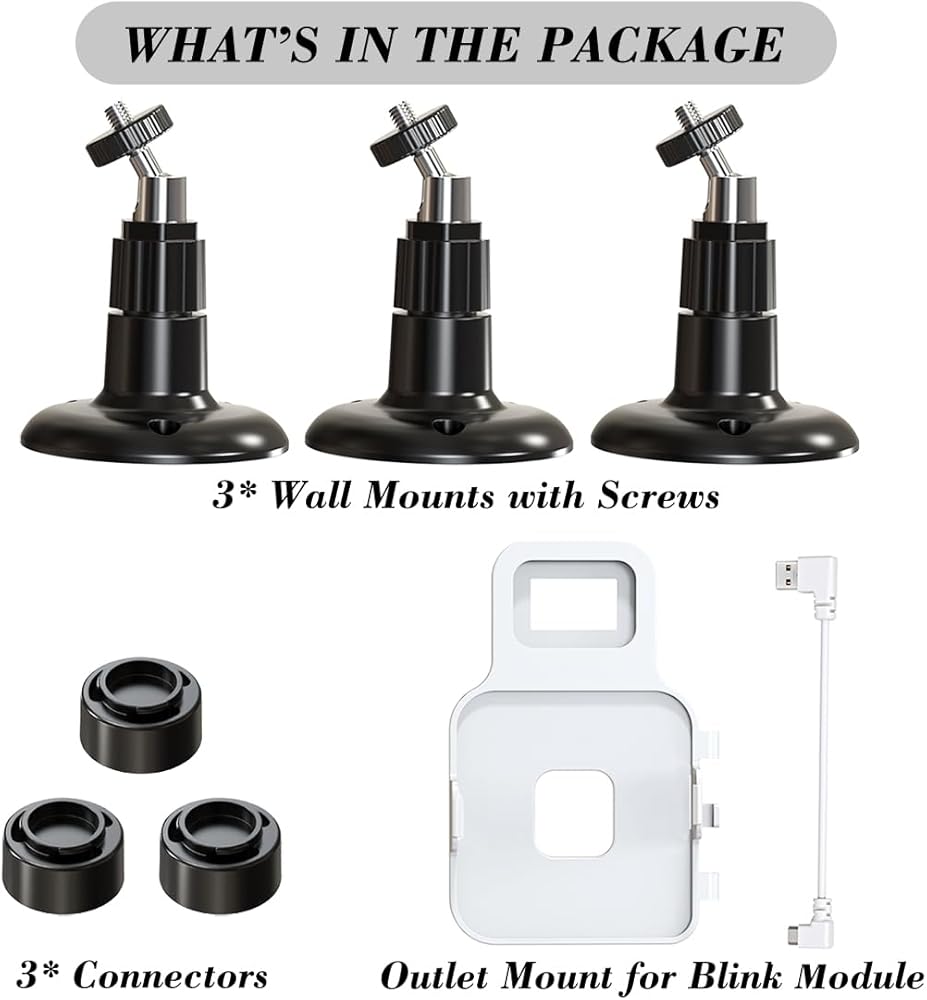 WHAT'S IN THE PACKAGE

3* Wall Mounts with Screws

3* Connectors

Outlet Mount for Blink Module