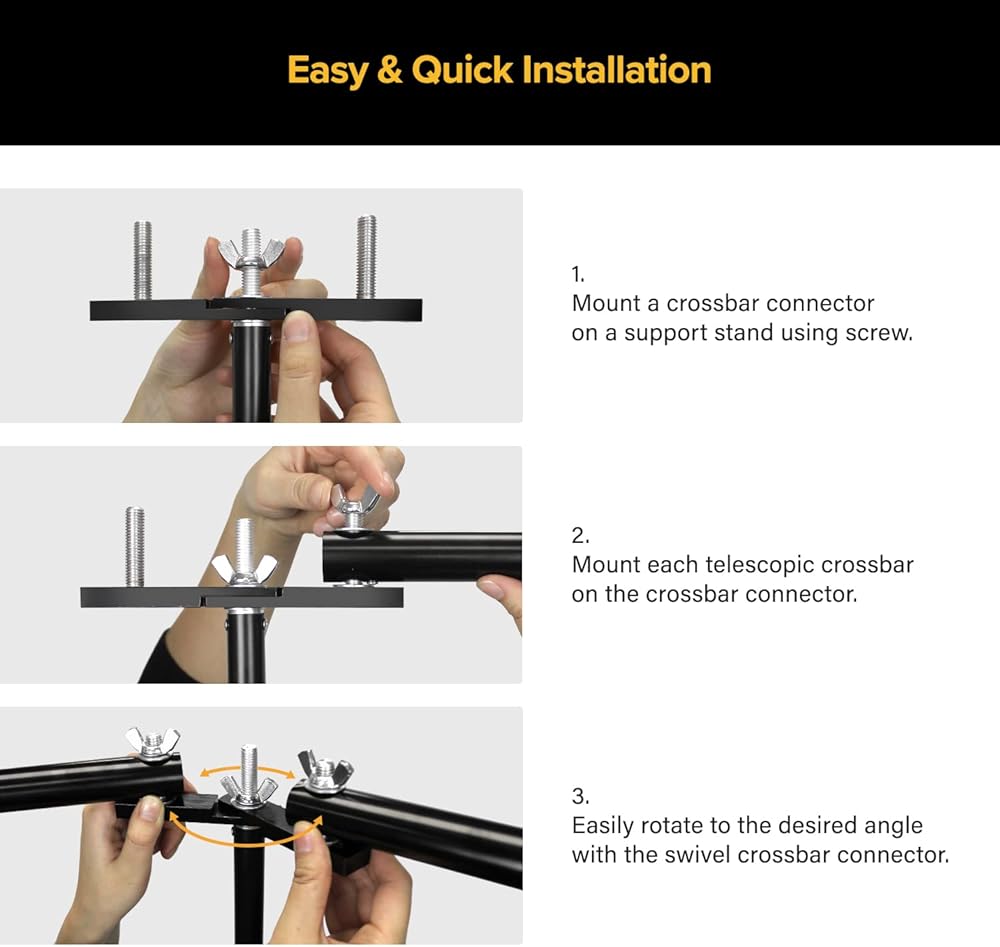 Easy & Quick Installation

1.
Mount a crossbar connector on a support stand using screw.

2.
Mount each telescopic crossbar on the crossbar connector.

3.
Easily rotate to the desired angle with the swivel crossbar connector.