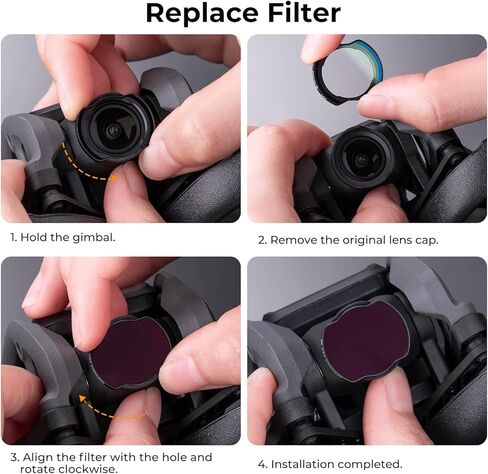 Replace Filter

1. Hold the gimbal.

2. Remove the original lens cap.

3. Align the filter with the hole and rotate clockwise.

4. Installation completed.