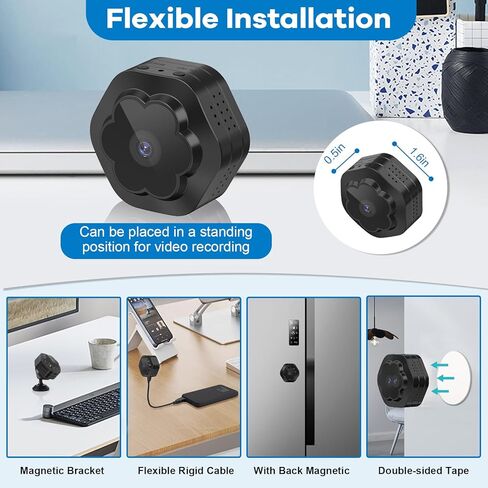 Flexible Installation

0.5in

1.6in

Can be placed in a standing position for video recording

Magnetic Bracket

Flexible Rigid Cable

With Back Magnetic

Double-sided Tape