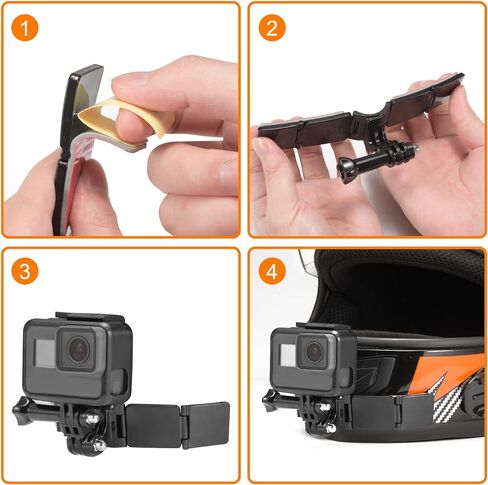 1

2

3

4