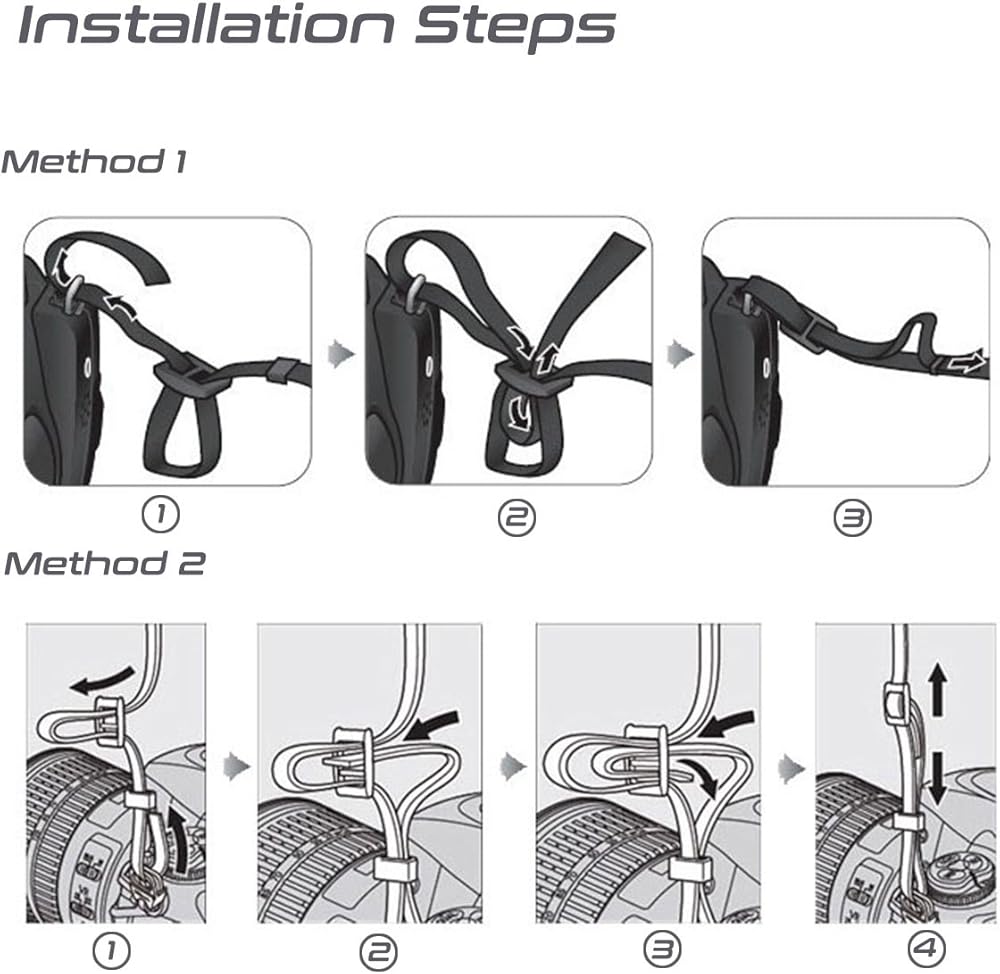 Installation Steps

Method 1

1

2

3

Method 2

1

2

3

4