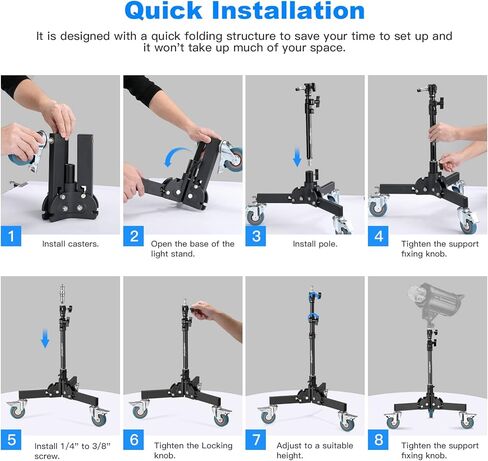 Quick Installation

It is designed with a quick folding structure to save your time to set up and it won't take up much of your space.

1 Install casters.

2 Open the base of the light stand.

3 Install pole.

4 Tighten the support fixing knob.

5 Install 1/4" to 3/8" screw.

6 Tighten the Locking knob.

7 Adjust to a suitable height.

8 Tighten the support fixing knob.