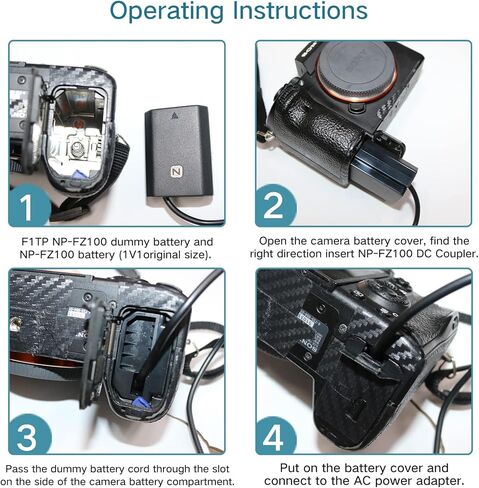 Operating Instructions

1

F1TP NP-FZ100 dummy battery and NP-FZ100 battery (1V1original size).

2

Open the camera battery cover, find the right direction insert NP-FZ100 DC Coupler.

3

Pass the dummy battery cord through the slot on the side of the camera battery compartment.

4

Put on the battery cover and connect to the AC power adapter.