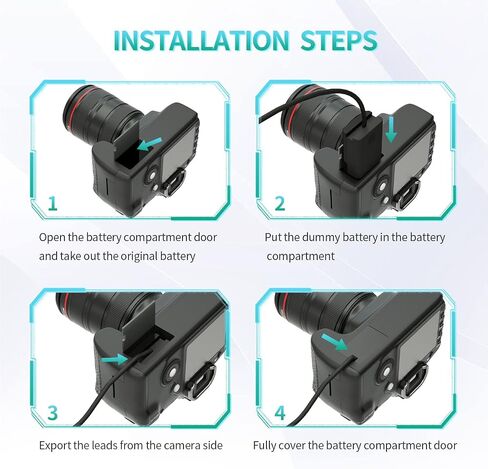 INSTALLATION STEPS

1

Open the battery compartment door and take out the original battery

2

Put the dummy battery in the battery compartment

3

Export the leads from the camera side

4

Fully cover the battery compartment door