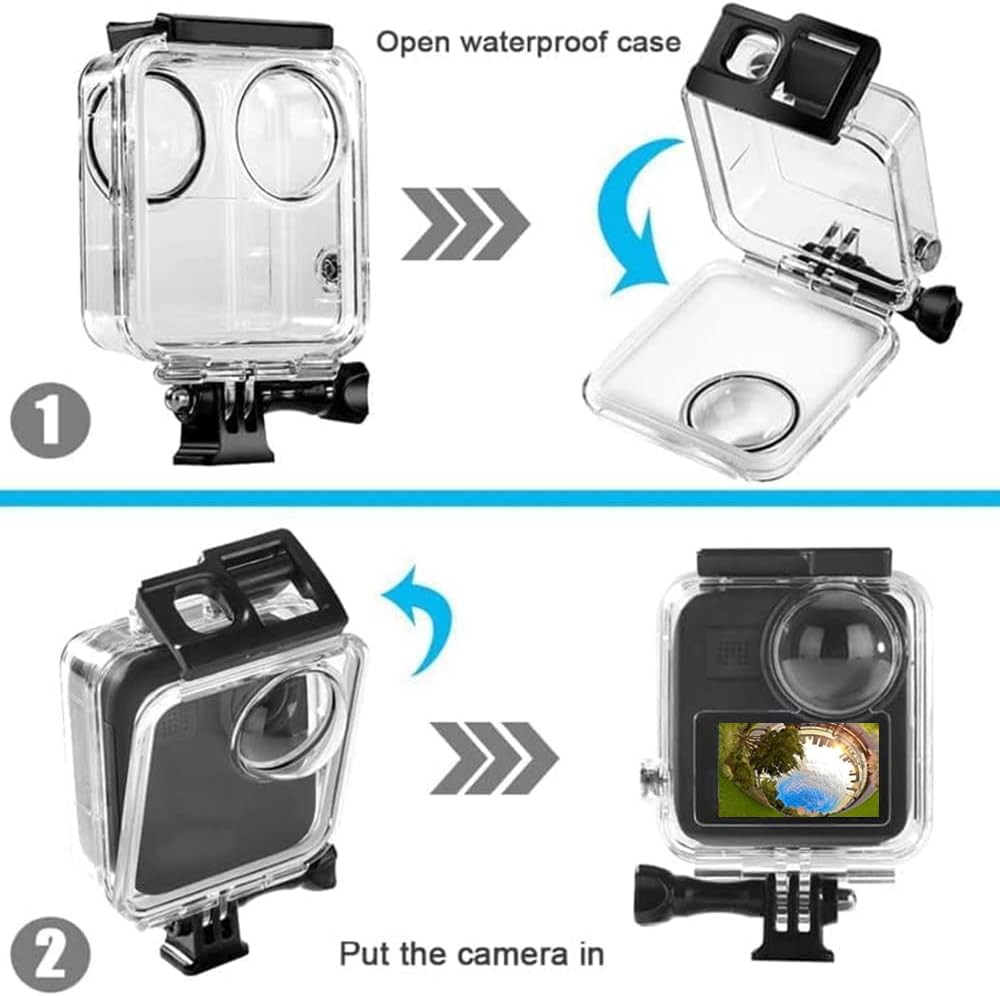 Open waterproof case

1

2

Put the camera in