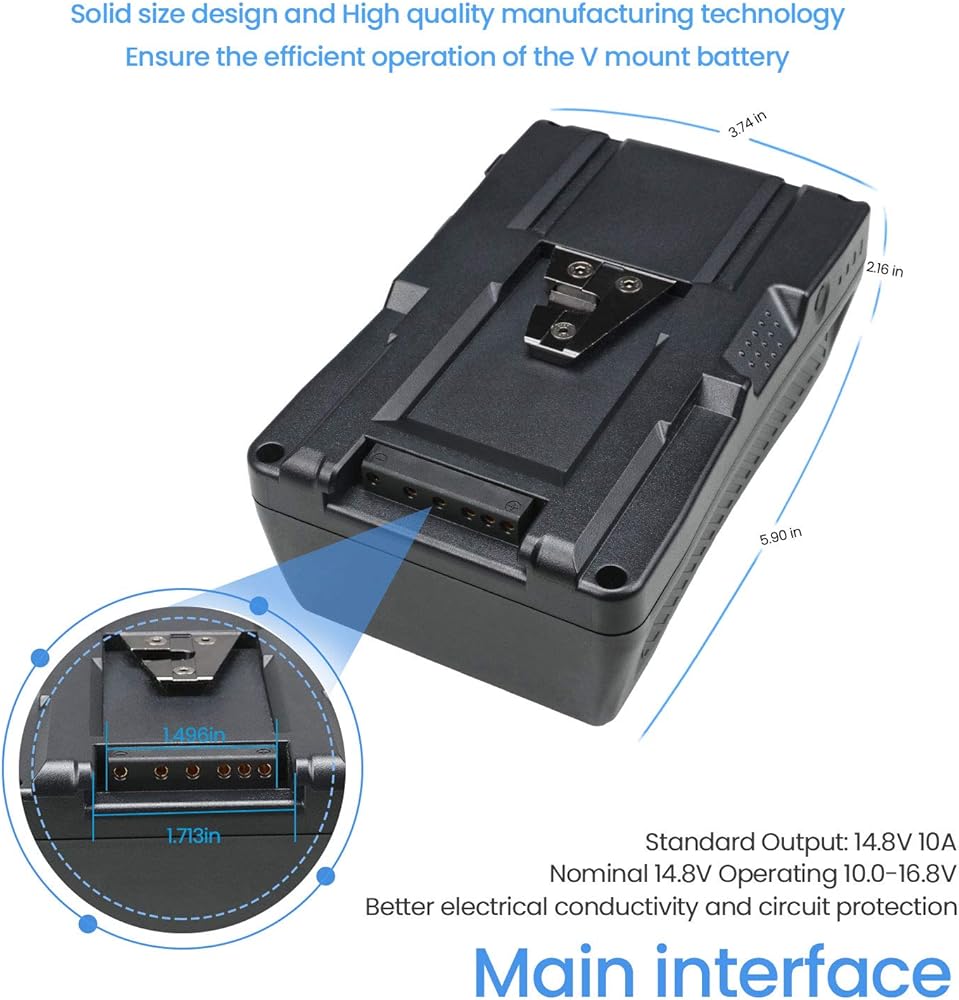 Solid size design and High quality manufacturing technology
Ensure the efficient operation of the V mount battery

3.74 in
2.16 in
5.90 in

1.496in
1.713in

Standard Output: 14.8V 10A
Nominal 14.8V Operating 10.0-16.8V
Better electrical conductivity and circuit protection

Main interface