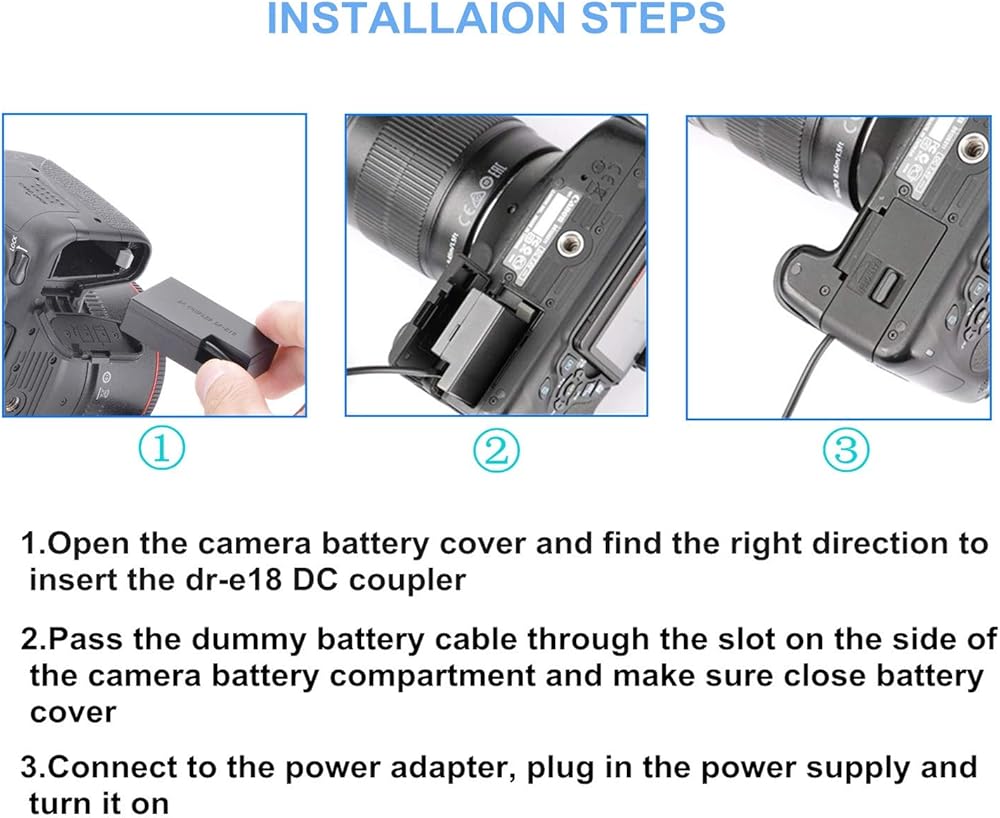 INSTALLAION STEPS

①

②

③

1.Open the camera battery cover and find the right direction to insert the dr-e18 DC coupler

2.Pass the dummy battery cable through the slot on the side of the camera battery compartment and make sure close battery cover

3.Connect to the power adapter, plug in the power supply and turn it on