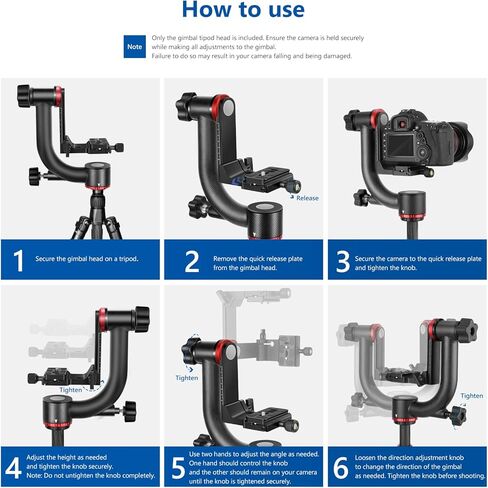 How to use

Note

Only the gimbal tipod head is included. Ensure the camera is held securely while making all adjustments to the gimbal.
Failure to do so may result in your camera falling and being damaged.

Release

1 Secure the gimbal head on a tripod.

2 Remove the quick release plate from the gimbal head.

3 Secure the camera to the quick release plate and tighten the knob.

Tighten

Tighten

Tighten

4 Adjust the height as needed and tighten the knob securely.
Note: Do not untighten the knob completely.

5 Use two hands to adjust the angle as needed. One hand should control the knob and the other should remain on your camera until the knob is tightened securely.

6 Loosen the direction adjustment knob to change the direction of the gimbal as needed. Tighten the knob before shooting.