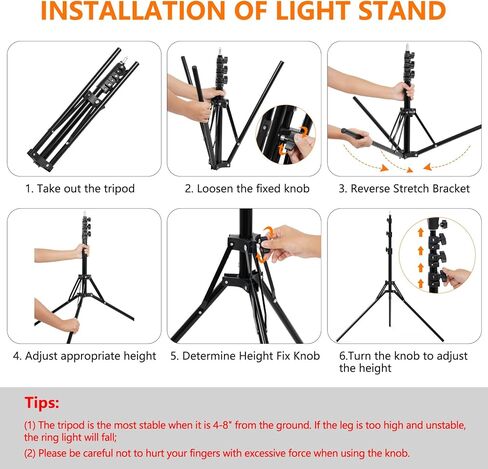 INSTALLATION OF LIGHT STAND

1. Take out the tripod

2. Loosen the fixed knob

3. Reverse Stretch Bracket

4. Adjust appropriate height

5. Determine Height Fix Knob

6.Turn the knob to adjust the height

Tips:

(1) The tripod is the most stable when it is 4-8" from the ground. If the leg is too high and unstable, the ring light will fall;

(2) Please be careful not to hurt your fingers with excessive force when using the knob.