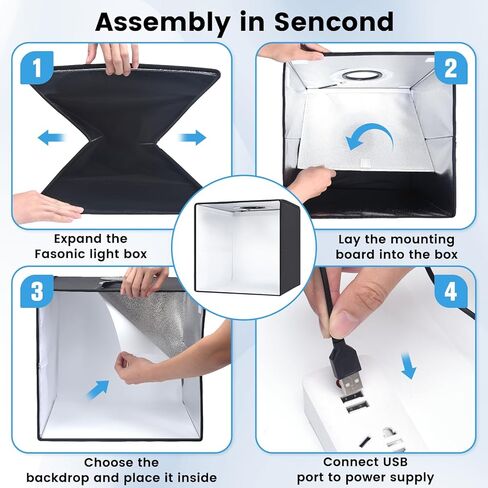 Assembly in Sencond

1

Expand the Fasonic light box

2

Lay the mounting board into the box

3

Choose the backdrop and place it inside

4

Connect USB port to power supply