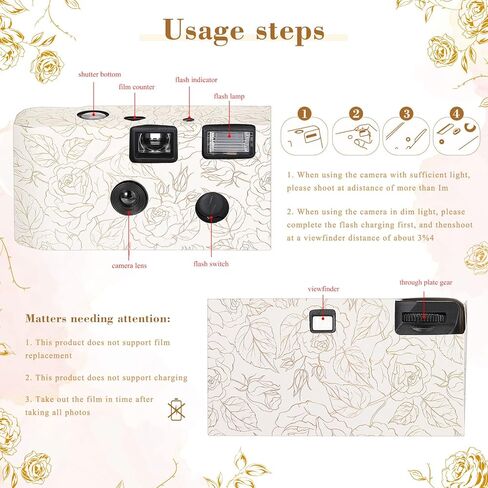 Usage steps

shutter bottom

film counter

flash indicator

flash lamp

camera lens

flash switch

1

2

3

4

1. When using the camera with sufficient light, please shoot at adistance of more than 1m

2. When using the camera in dim light, please complete the flash charging first, and thenshoot at a viewfinder distance of about 3%4

viewfinder

through plate gear

Matters needing attention:

1. This product does not support film replacement

2. This product does not support charging

3. Take out the film in time after taking all photos