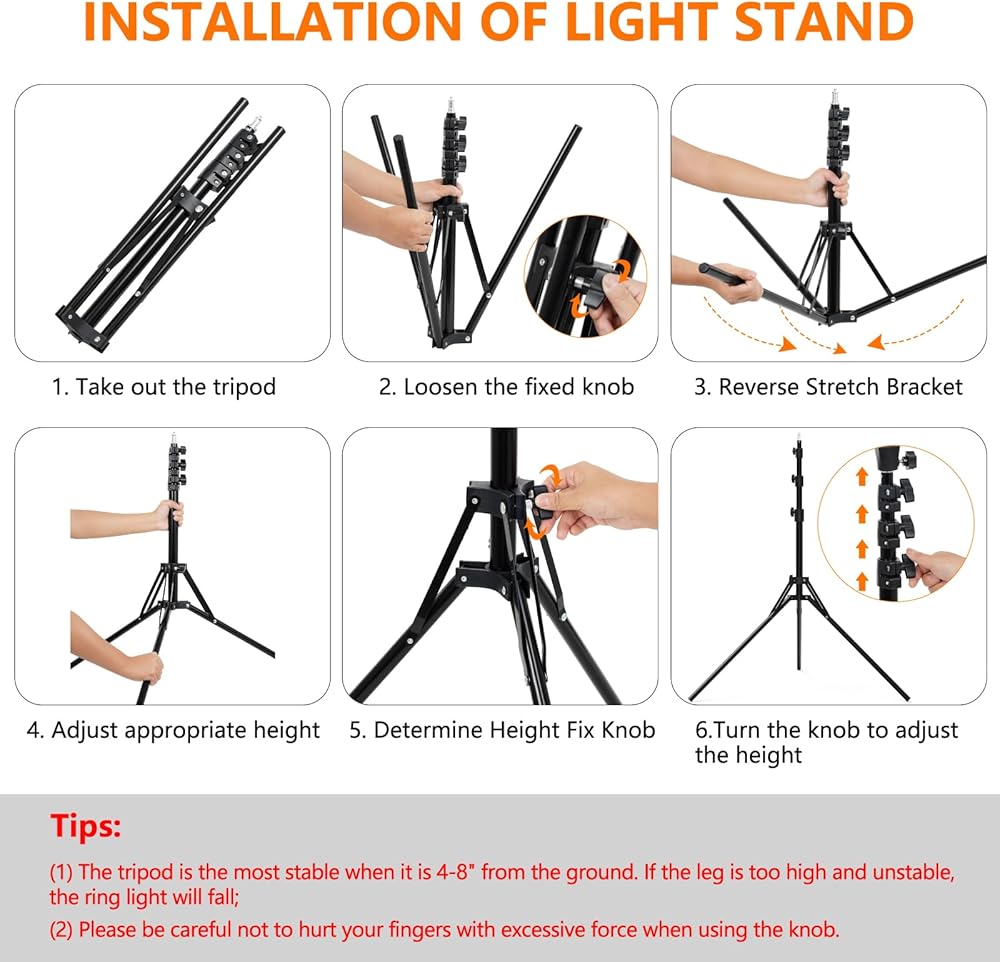 INSTALLATION OF LIGHT STAND

1. Take out the tripod

2. Loosen the fixed knob

3. Reverse Stretch Bracket

4. Adjust appropriate height

5. Determine Height Fix Knob

6.Turn the knob to adjust the height

Tips:

(1) The tripod is the most stable when it is 4-8" from the ground. If the leg is too high and unstable, the ring light will fall;

(2) Please be careful not to hurt your fingers with excessive force when using the knob.