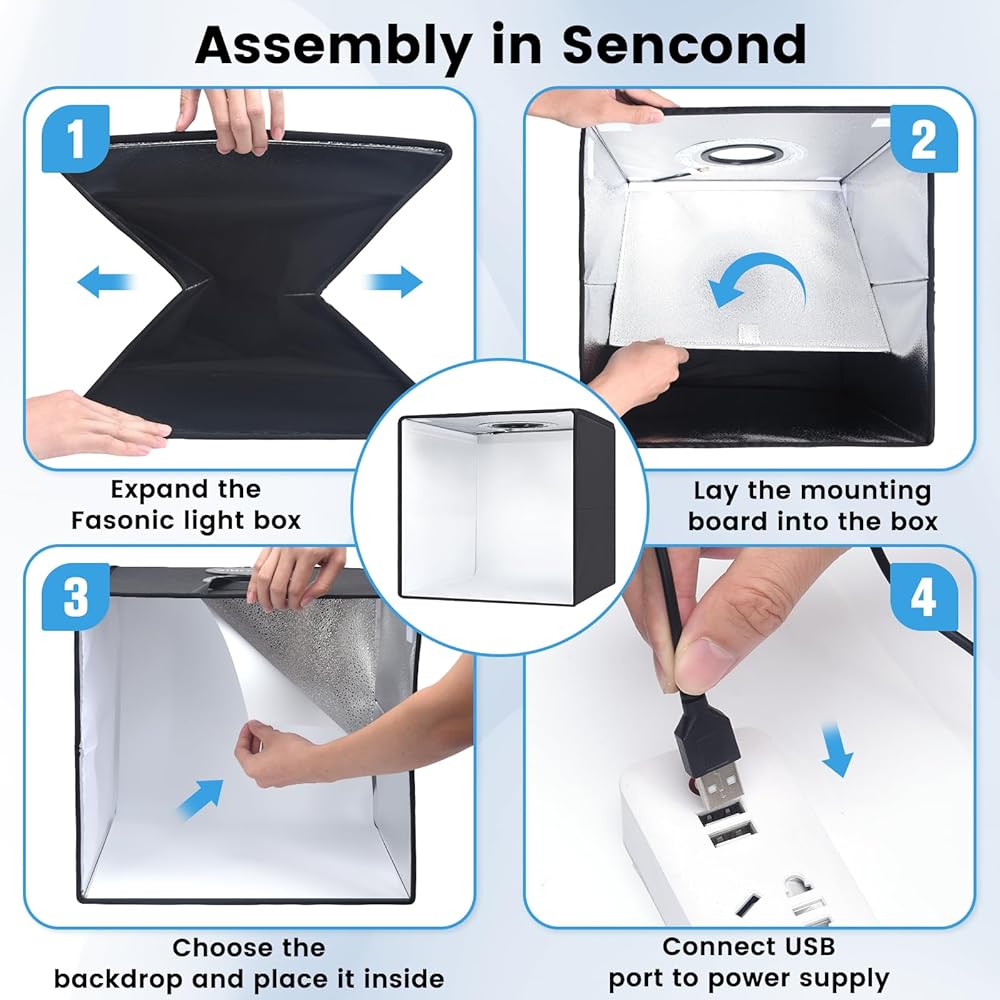 Assembly in Sencond

1

Expand the Fasonic light box

2

Lay the mounting board into the box

3

Choose the backdrop and place it inside

4

Connect USB port to power supply