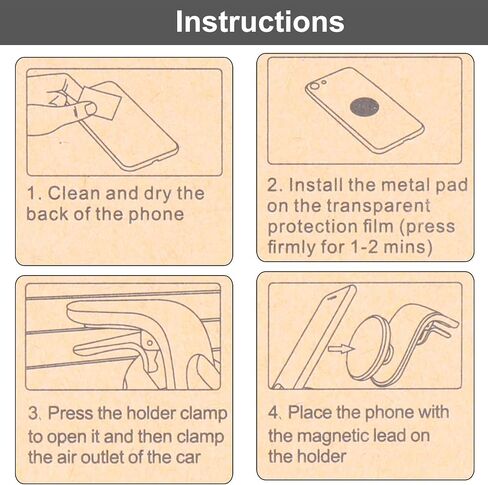 Instructions

1. Clean and dry the back of the phone

2. Install the metal pad on the transparent protection film (press firmly for 1-2 mins)

3. Press the holder clamp to open it and then clamp the air outlet of the car

4. Place the phone with the magnetic lead on the holder