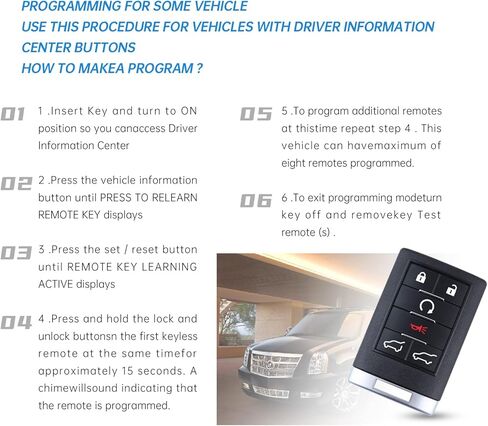 PROGRAMMING FOR SOME VEHICLE
USE THIS PROCEDURE FOR VEHICLES WITH DRIVER INFORMATION CENTER BUTTONS
HOW TO MAKEA PROGRAM ?

01 1 .Insert Key and turn to ON position so you canaccess Driver Information Center

02 2 .Press the vehicle information button until PRESS TO RELEARN REMOTE KEY displays

03 3 .Press the set / reset button until REMOTE KEY LEARNING ACTIVE displays

04 4 .Press and hold the lock and unlock buttonsn the first keyless remote at the same timefor approximately 15 seconds. A chimewillsound indicating that the remote is programmed.

05 5 .To program additional remotes at thistime repeat step 4 . This vehicle can havemaximum of eight remotes programmed.

06 6 .To exit programming modeturn key off and removekey Test remote (s) .