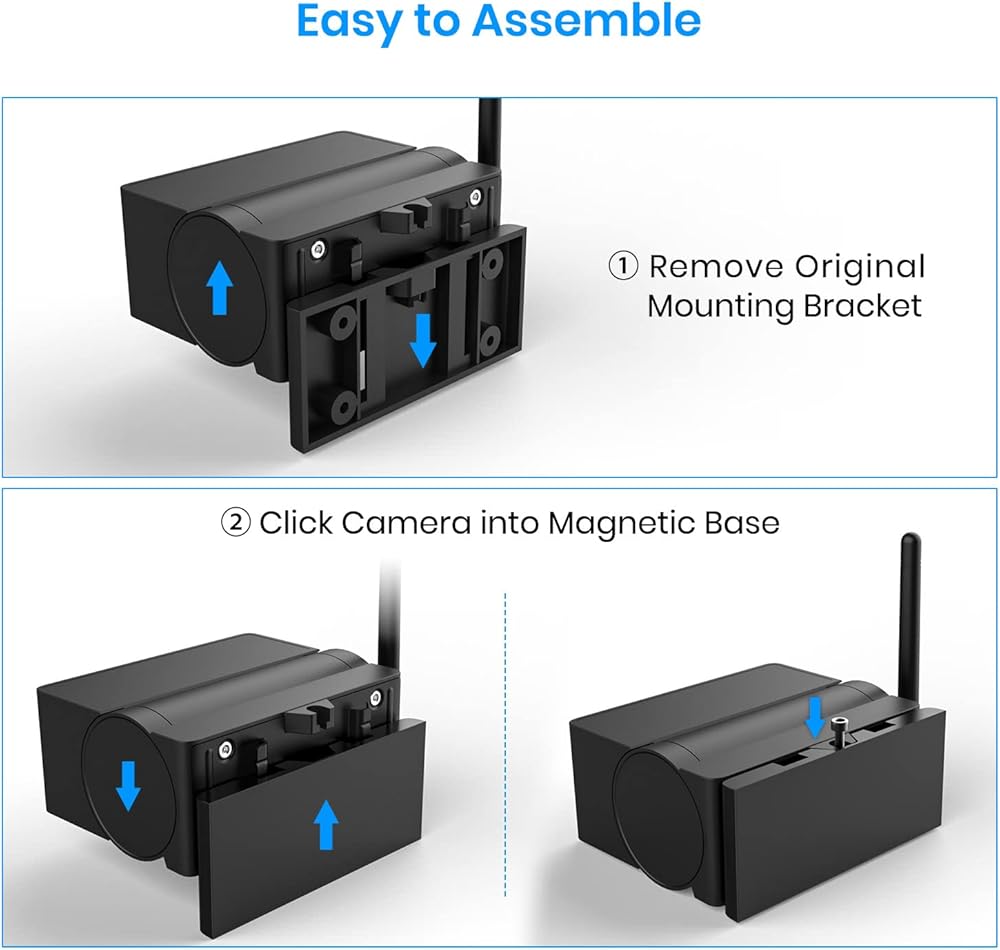 Easy to Assemble

① Remove Original Mounting Bracket

② Click Camera into Magnetic Base