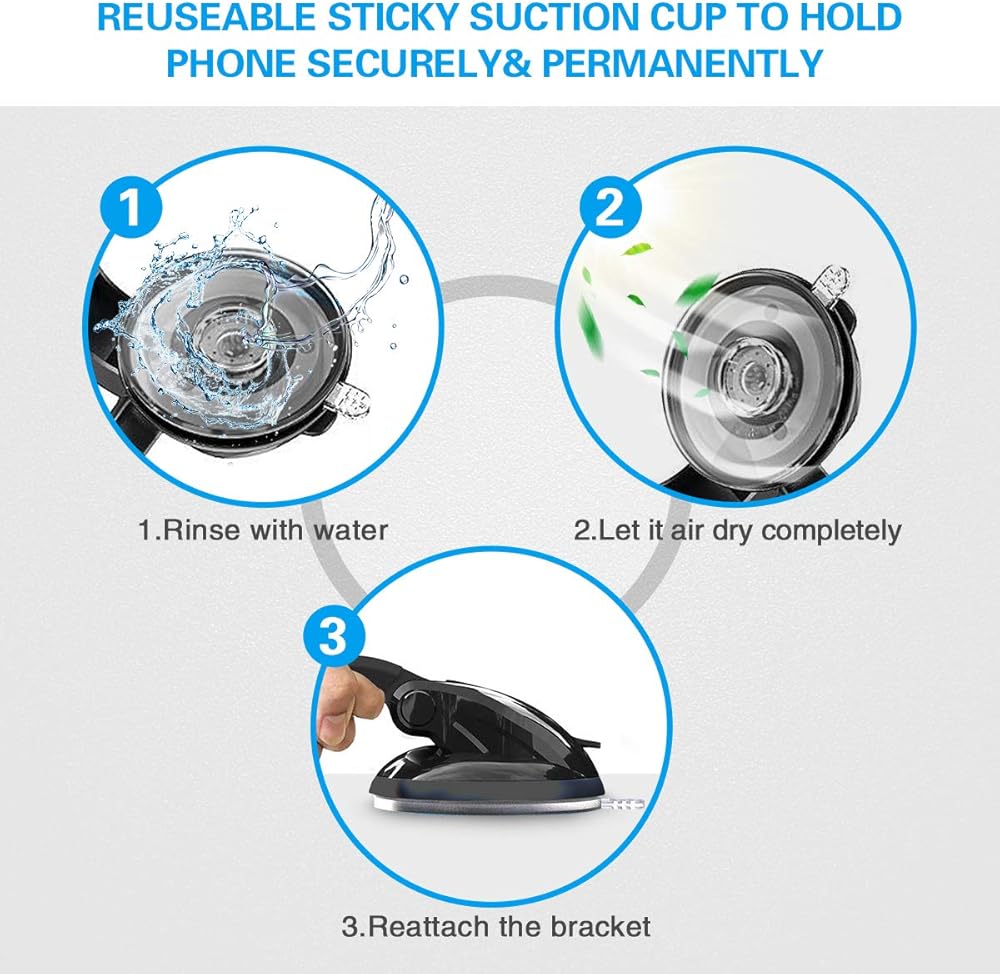 REUSEABLE STICKY SUCTION CUP TO HOLD PHONE SECURELY& PERMANENTLY

1

2

1.Rinse with water

2.Let it air dry completely

3

3.Reattach the bracket