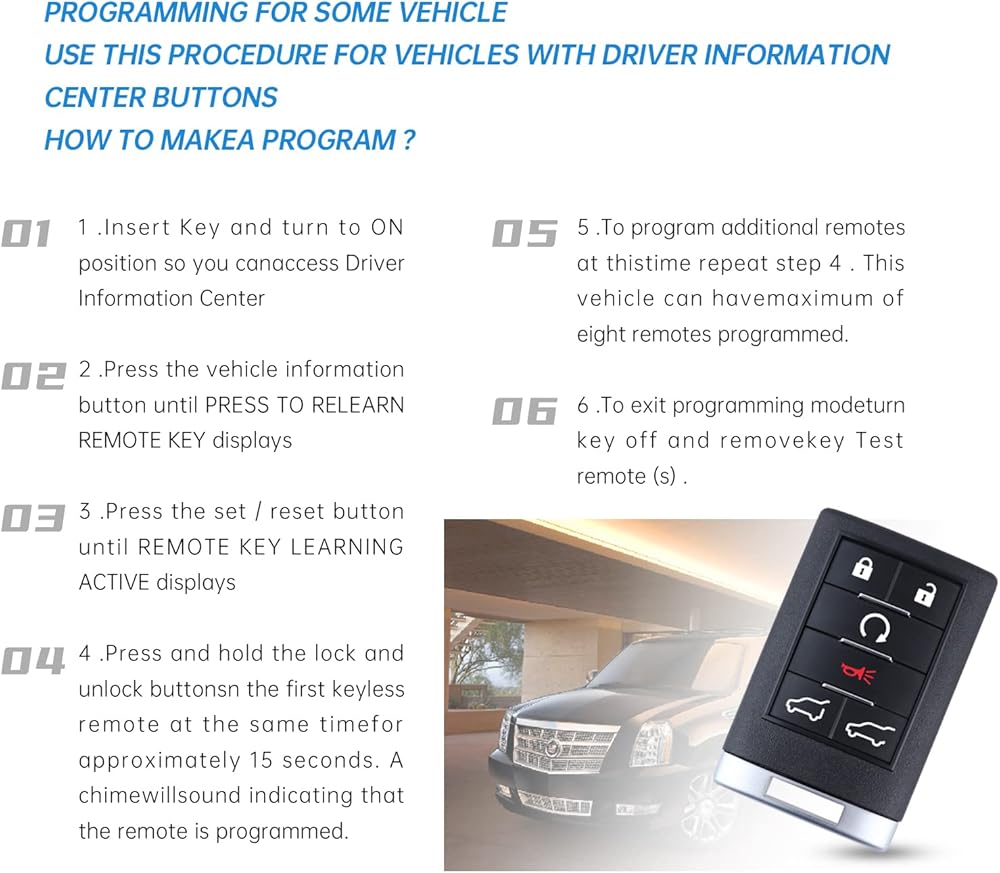 PROGRAMMING FOR SOME VEHICLE
USE THIS PROCEDURE FOR VEHICLES WITH DRIVER INFORMATION CENTER BUTTONS
HOW TO MAKEA PROGRAM ?

01 1 .Insert Key and turn to ON position so you canaccess Driver Information Center

02 2 .Press the vehicle information button until PRESS TO RELEARN REMOTE KEY displays

03 3 .Press the set / reset button until REMOTE KEY LEARNING ACTIVE displays

04 4 .Press and hold the lock and unlock buttonsn the first keyless remote at the same timefor approximately 15 seconds. A chimewillsound indicating that the remote is programmed.

05 5 .To program additional remotes at thistime repeat step 4 . This vehicle can havemaximum of eight remotes programmed.

06 6 .To exit programming modeturn key off and removekey Test remote (s) .