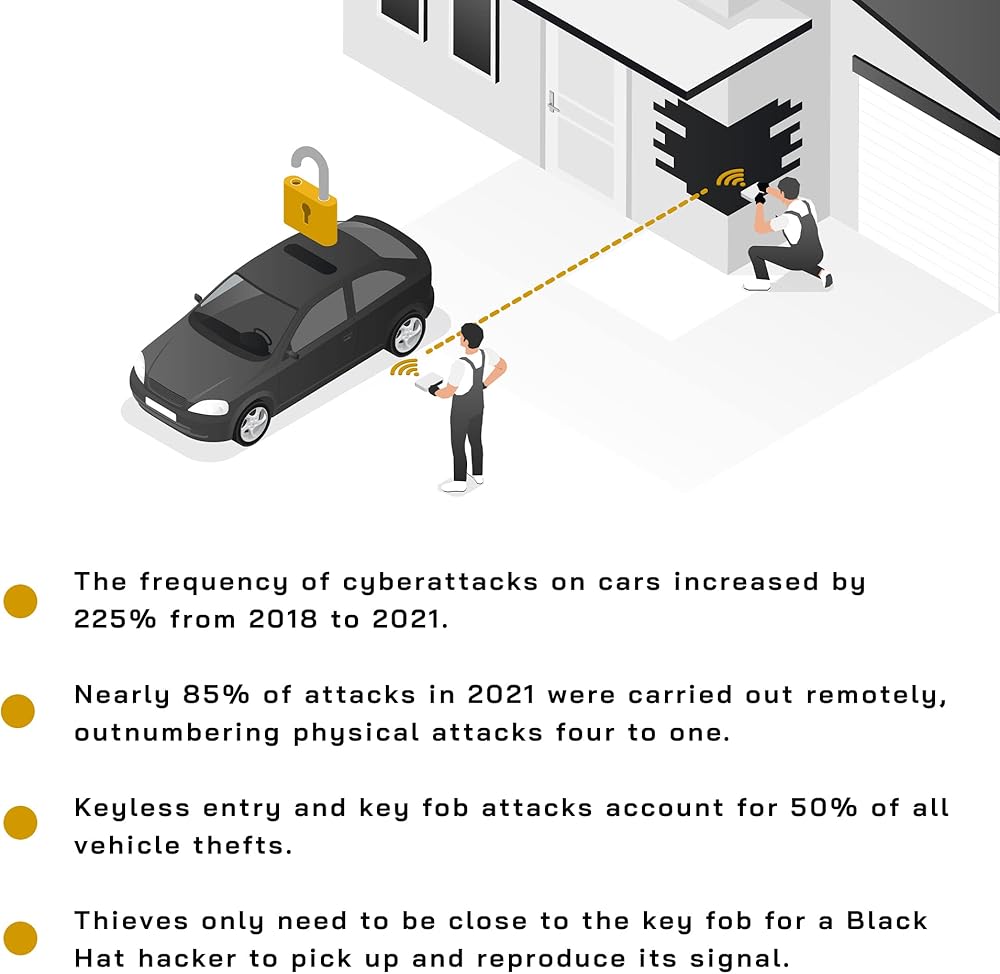 The frequency of cyberattacks on cars increased by 225% from 2018 to 2021.

Nearly 85% of attacks in 2021 were carried out remotely, outnumbering physical attacks four to one.

Keyless entry and key fob attacks account for 50% of all vehicle thefts.

Thieves only need to be close to the key fob for a Black Hat hacker to pick up and reproduce its signal.