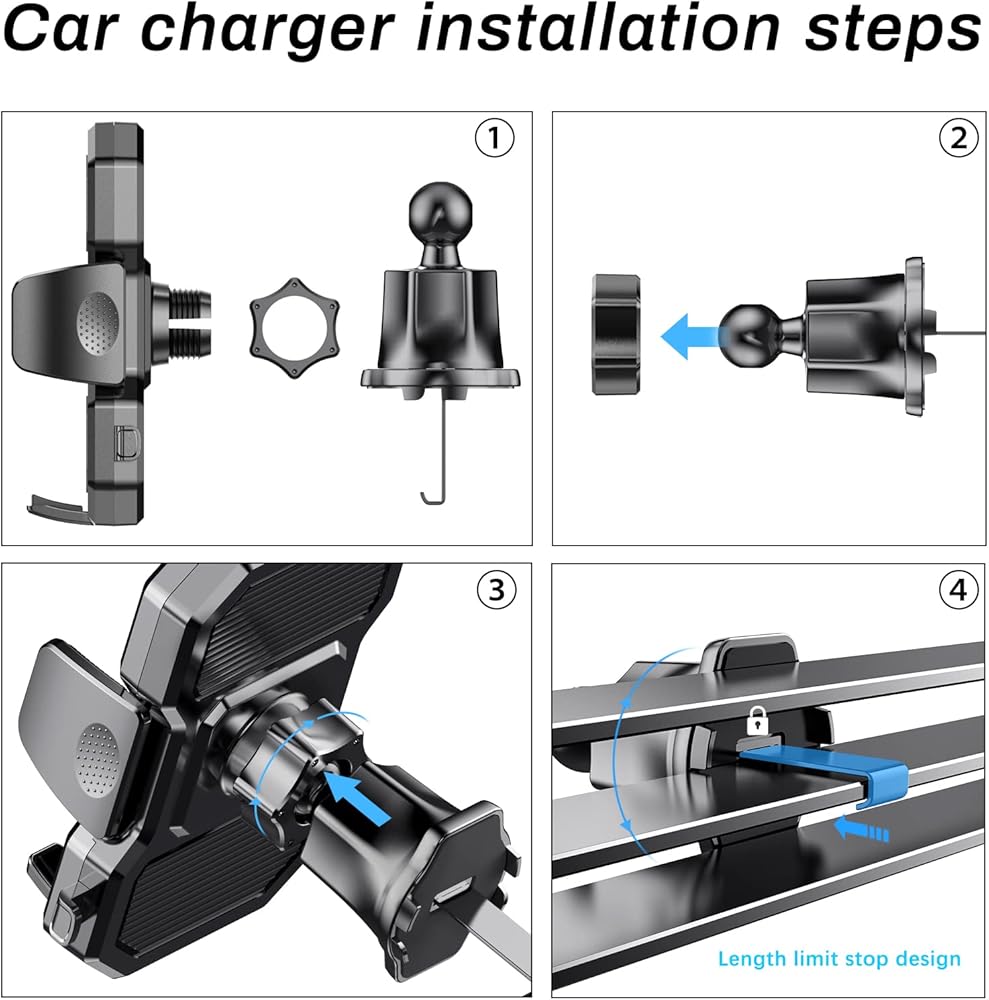 Car charger installation steps

①

②

③

④

Length limit stop design