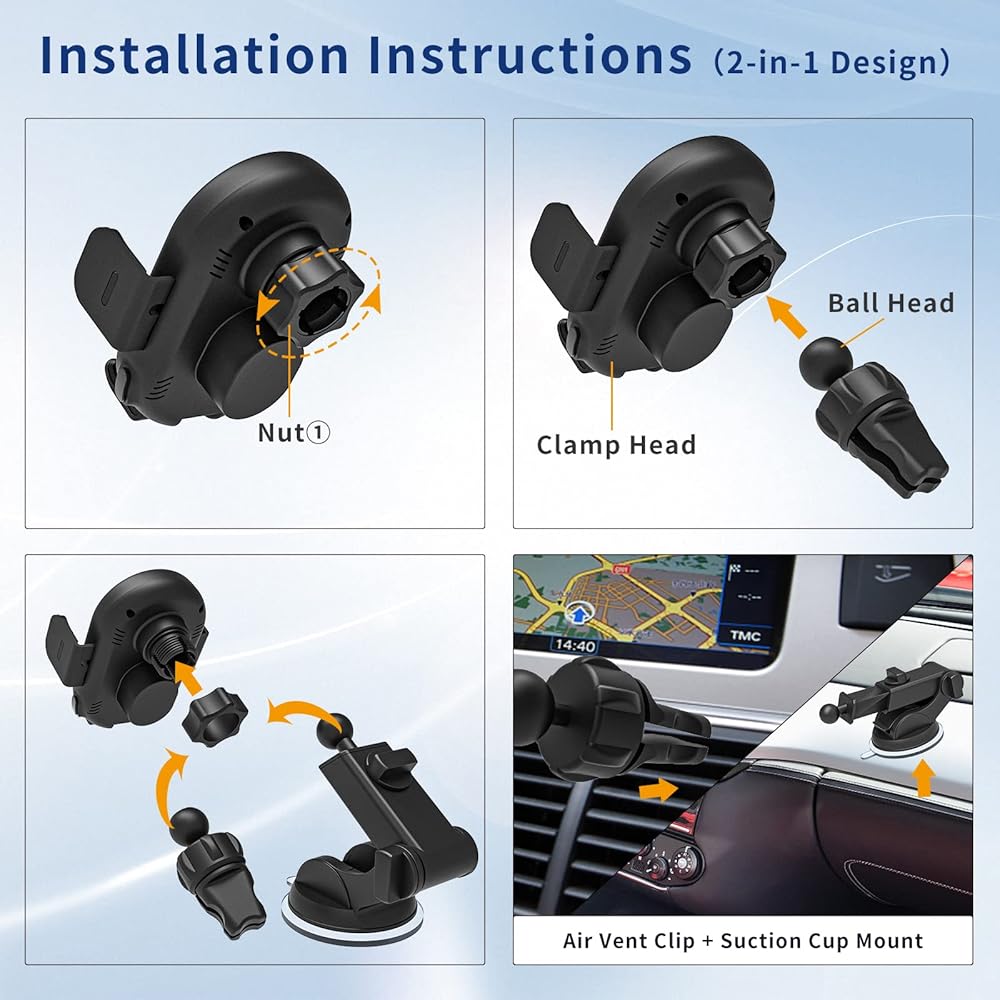 Installation Instructions (2-in-1 Design)

Nut①

Ball Head

Clamp Head

14:40

TMC

Air Vent Clip + Suction Cup Mount