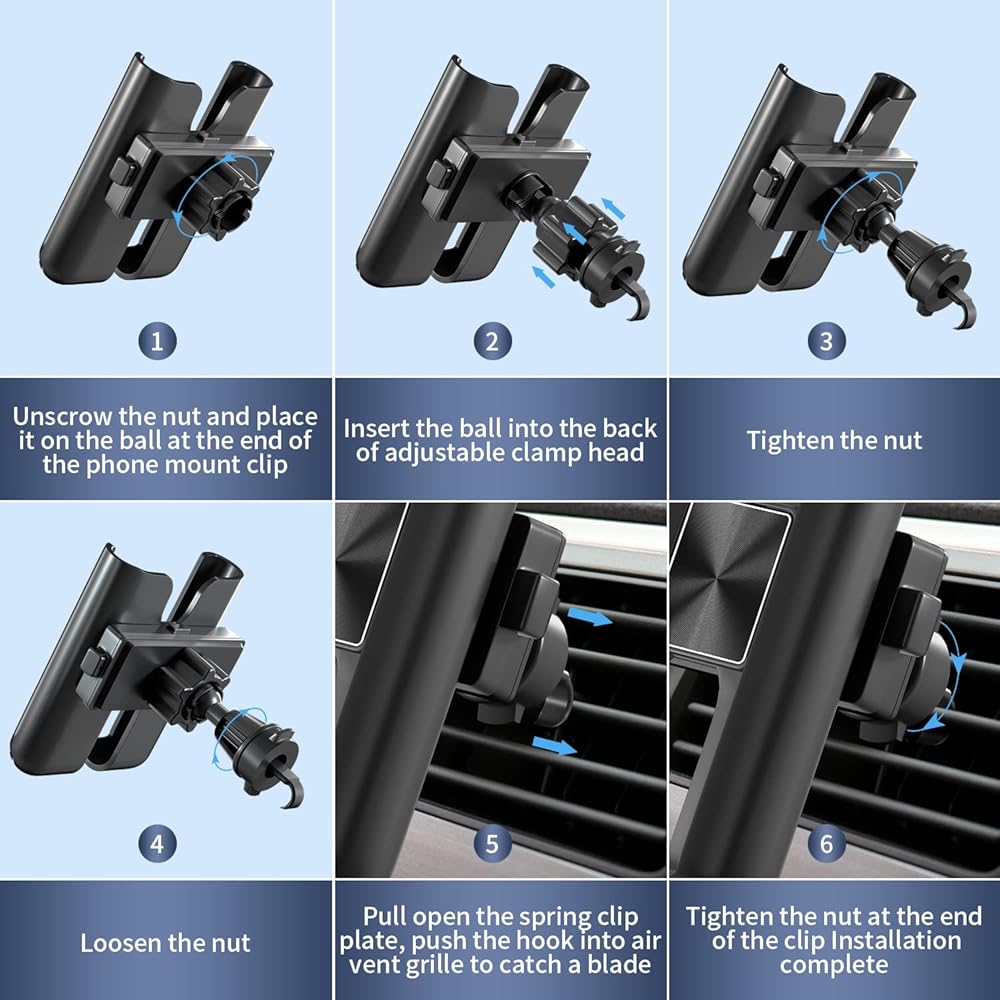 1

Unscrow the nut and place it on the ball at the end of the phone mount clip

2

Insert the ball into the back of adjustable clamp head

3

Tighten the nut

4

Loosen the nut

5

Pull open the spring clip plate, push the hook into air vent grille to catch a blade

6

Tighten the nut at the end of the clip Installation complete