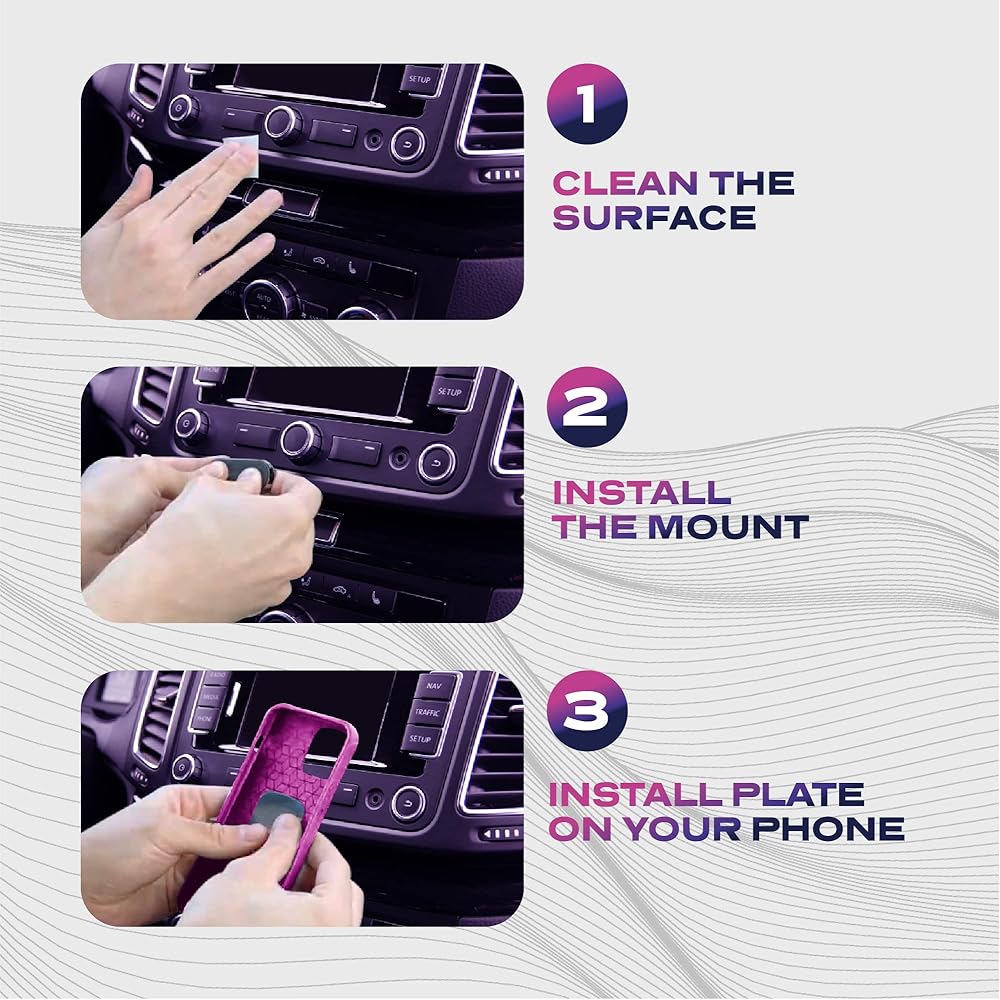 SETUP

1

CLEAN THE SURFACE

SETUP

2

INSTALL THE MOUNT

NAV
TRAFFIC
SETUP

3

INSTALL PLATE ON YOUR PHONE