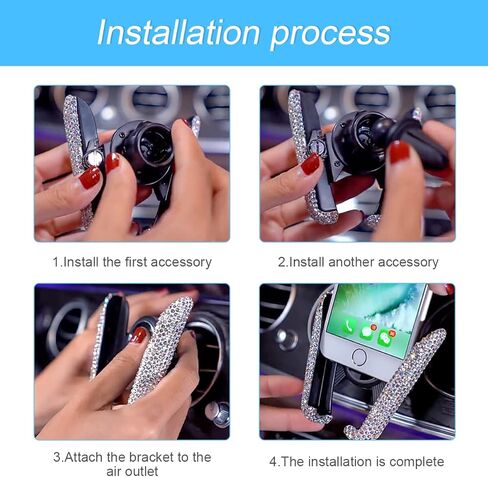 Installation process

1.Install the first accessory

2.Install another accessory

3.Attach the bracket to the air outlet

4.The installation is complete