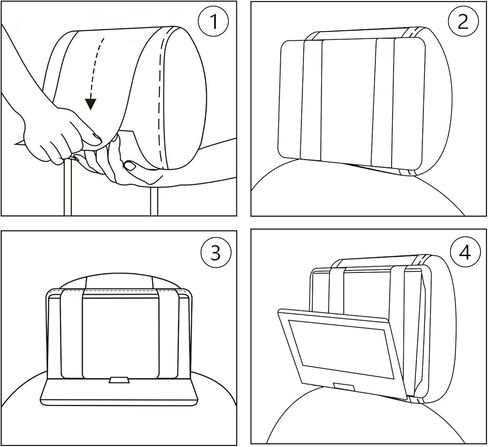 1

2

3

4