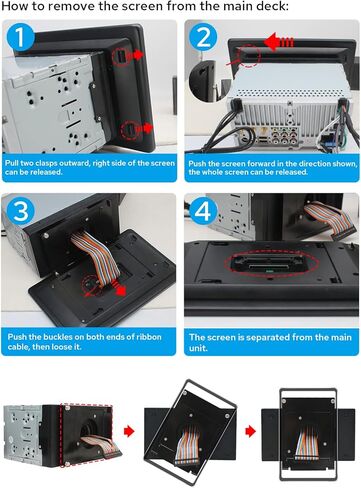 How to remove the screen from the main deck:

1

Pull two clasps outward, right side of the screen can be released.

2

Push the screen forward in the direction shown, the whole screen can be released.

3

Push the buckles on both ends of ribbon cable, then loose it.

4

The screen is separated from the main unit.