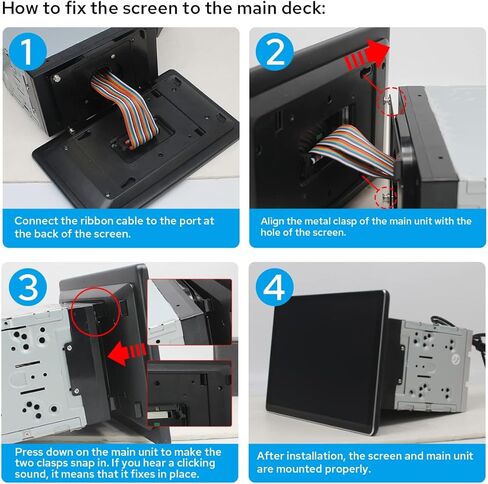 How to fix the screen to the main deck:

1

Connect the ribbon cable to the port at the back of the screen.

2

Align the metal clasp of the main unit with the hole of the screen.

3

Press down on the main unit to make the two clasps snap in. If you hear a clicking sound, it means that it fixes in place.

4

After installation, the screen and main unit are mounted properly.