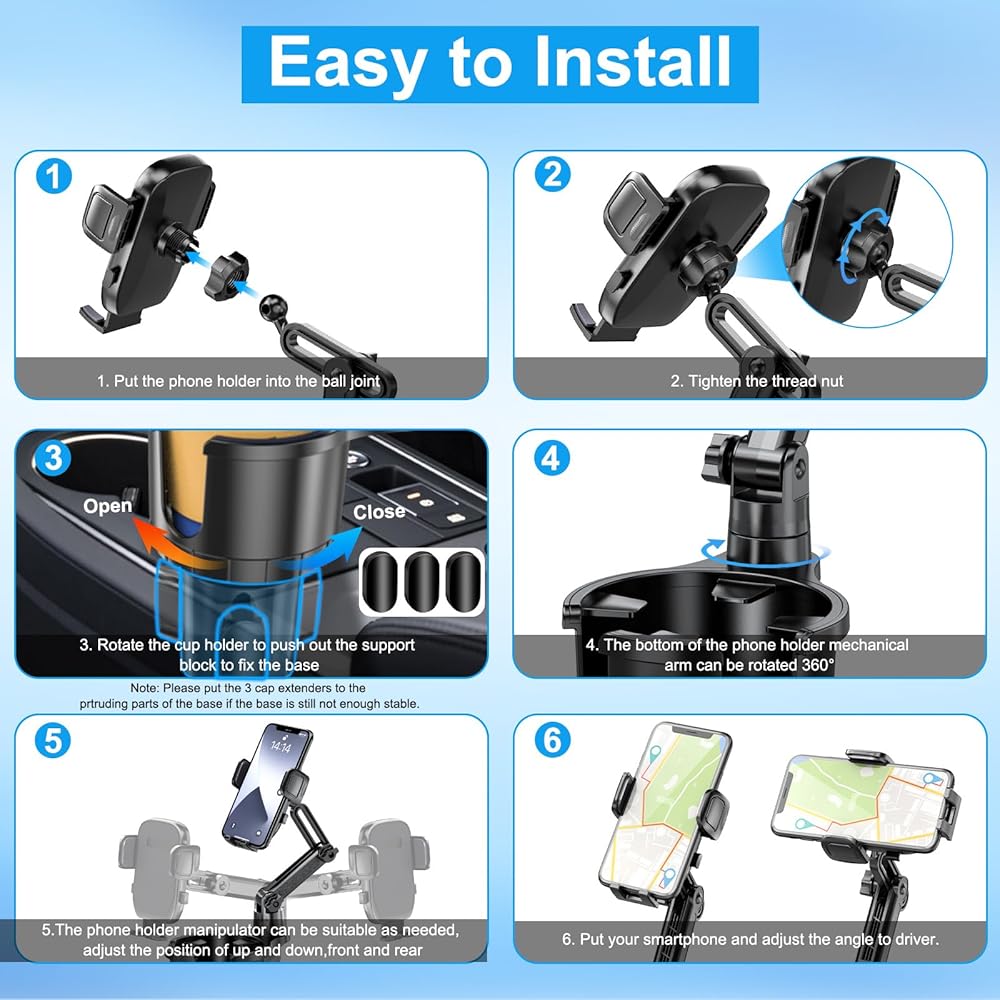 Easy to Install

1

1. Put the phone holder into the ball joint

2

2. Tighten the thread nut

3

Open

Close

3. Rotate the cup holder to push out the support block to fix the base

Note: Please put the 3 cap extenders to the prtruding parts of the base if the base is still not enough stable.

4

4. The bottom of the phone holder mechanical arm can be rotated 360°

5

14:14

5.The phone holder manipulator can be suitable as needed, adjust the position of up and down,front and rear

6

6. Put your smartphone and adjust the angle to driver.