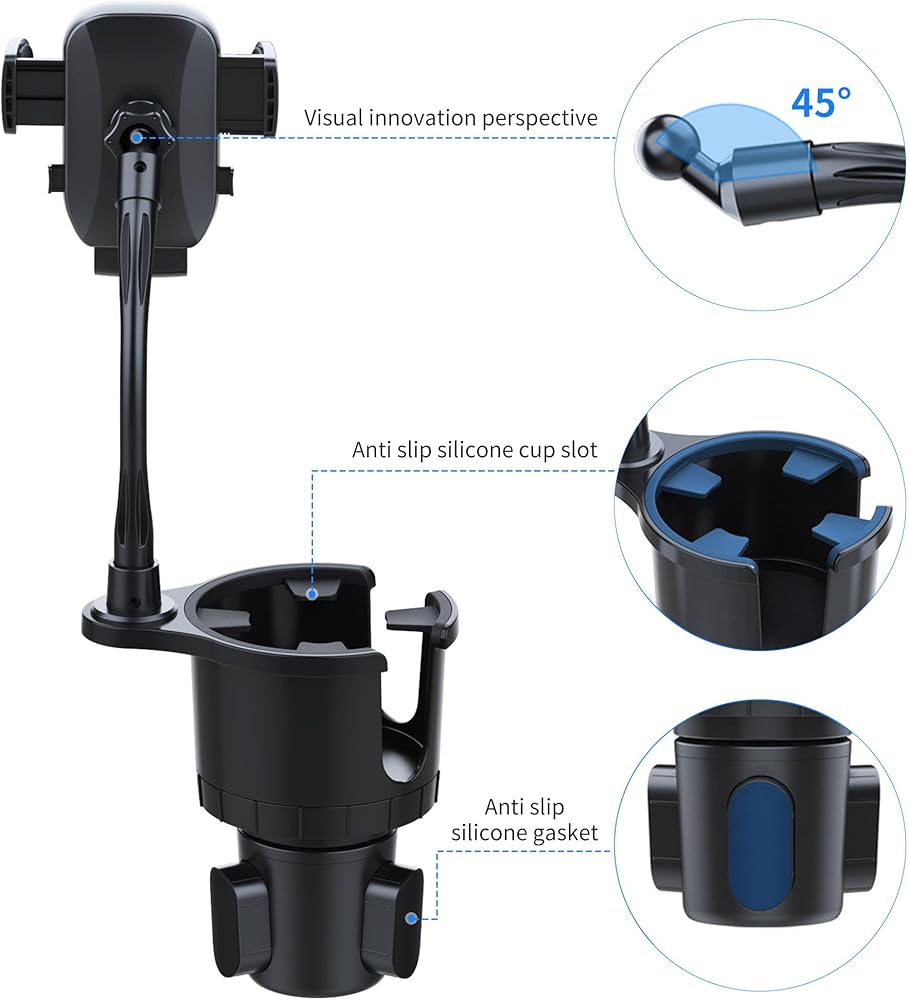 Visual innovation perspective

45°

Anti slip silicone cup slot

Anti slip silicone gasket